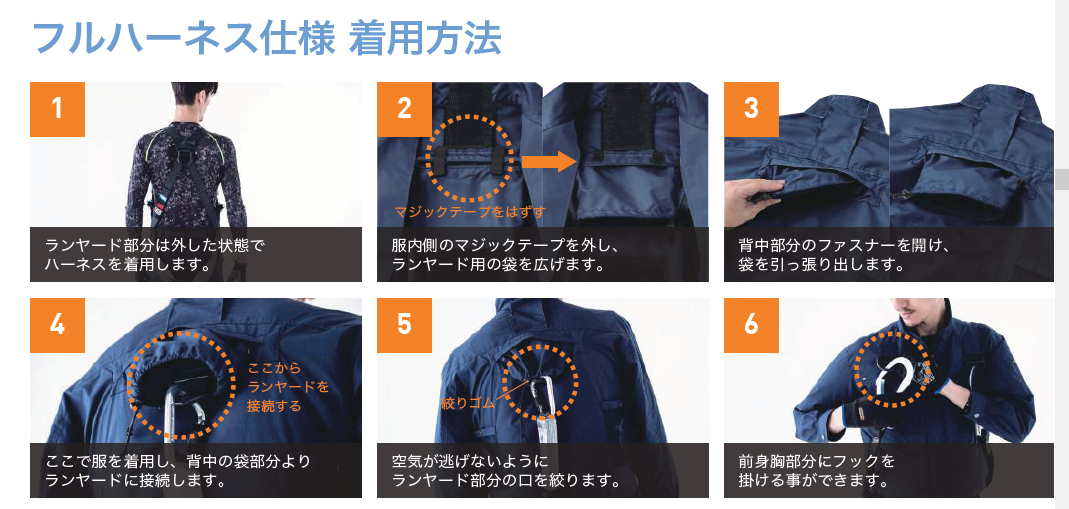 フルハーネス仕様 着用方法

1
ランヤード部分は外した状態でハーネスを着用します。

2
マジックテープをはずす
服内側のマジックテープを外し、ランヤード用の袋を広げます。

3
背中部分のファスナーを開け、袋を引っ張り出します。

4
ここからランヤードを接続する
ここで服を着用し、背中の袋部分よりランヤードに接続します。

5
絞りゴム
空気が逃げないようにランヤード部分の口を絞ります。

6
前身胸部分にフックを掛ける事ができます。